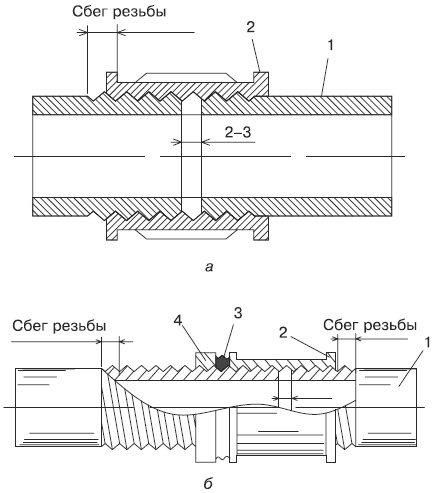 Сбег резьбы

2

1

2–3

а

Сбег резьбы

4

3

2

Сбег резьбы

1

б