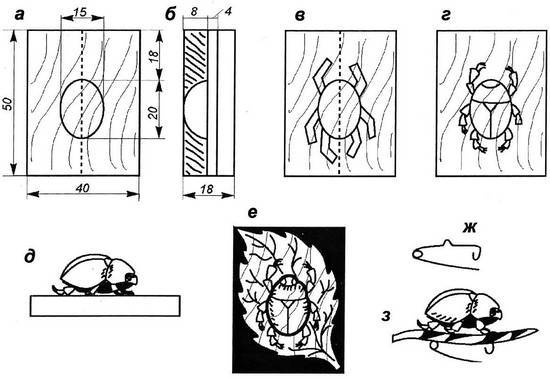 а
15
50
18
20
40

б
8
4
18

в

г

д

е

ж

з