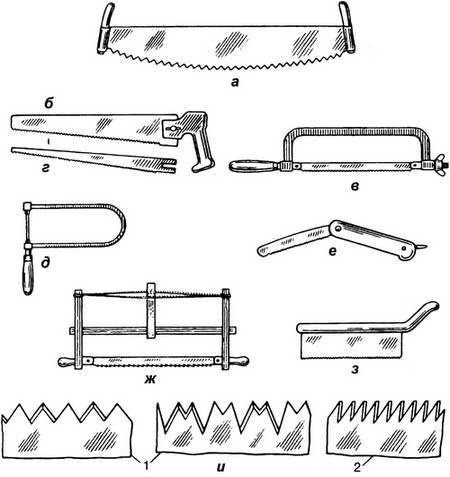 а

б

г

в

д

е

ж

з

1

и

2