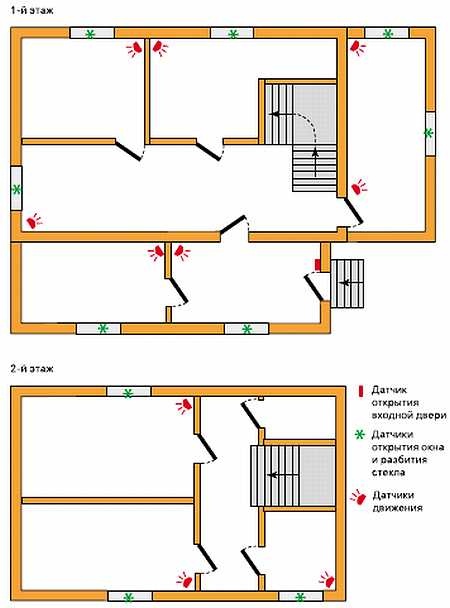 1-й этаж

2-й этаж

Датчик открытия входной двери

Датчики открытия окна и разбития стекла

Датчики движения