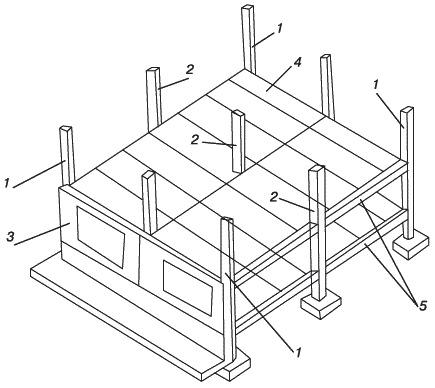 1
2
4
1
2
1
2
3
5
1