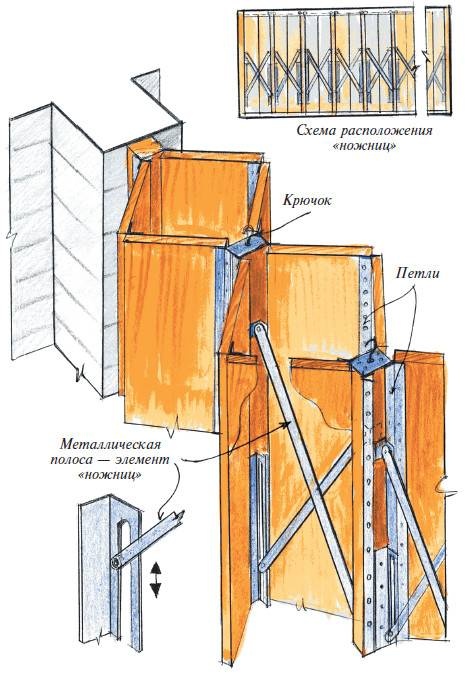 Схема расположения «ножниц»

Крючок

Петли

Металлическая полоса — элемент «ножниц»