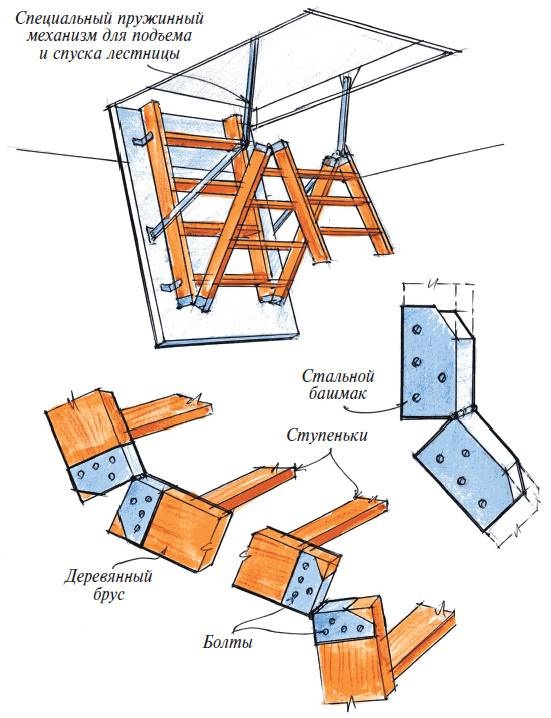 Специальный пружинный механизм для подъема и спуска лестницы

Стальной башмак

Ступеньки

Деревянный брус

Болты