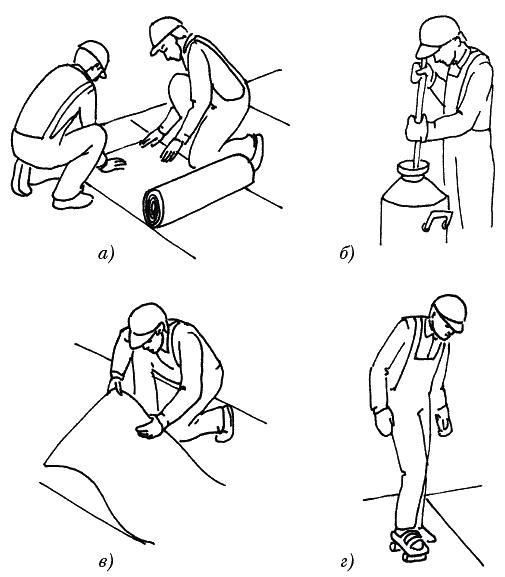 а)

б)

в)

г)