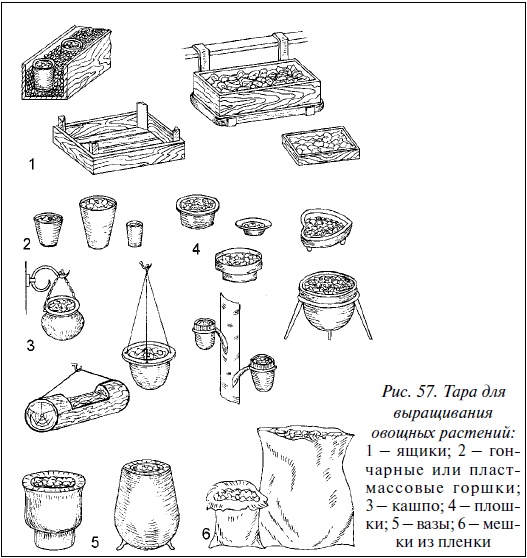 1

2

4

3

5

6

Рис. 57. Тара для выращивания овощных растений: 1 – ящики; 2 – гончарные или пластмассовые горшки; 3 – кашпо; 4 – плошки; 5 – вазы; 6 – мешки из пленки