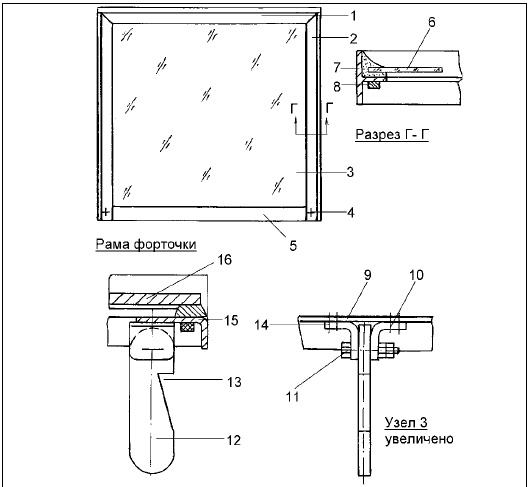 1
2
6
7
8
Г
Г
Разрез Г- Г
3
4
5
Рама форточки
16
15
13
12
9
10
14
11
Узел 3
увеличено