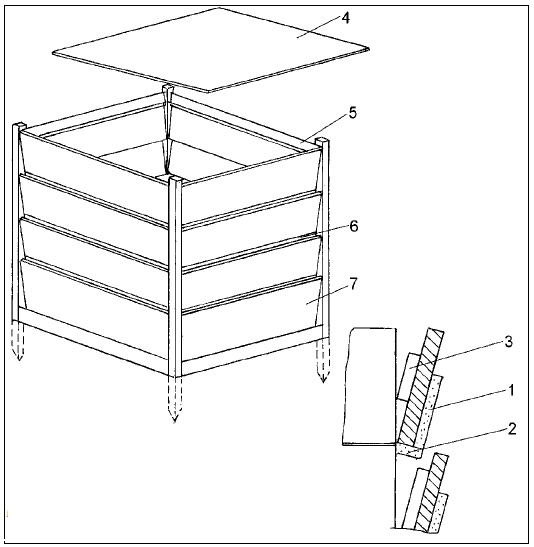 4
5
6
7
3
1
2