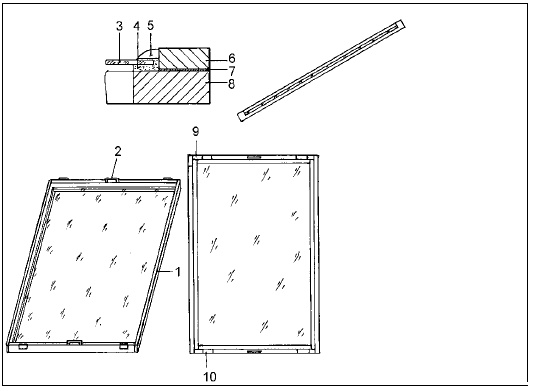 3 4 5
6
7
8
9
2
1
10