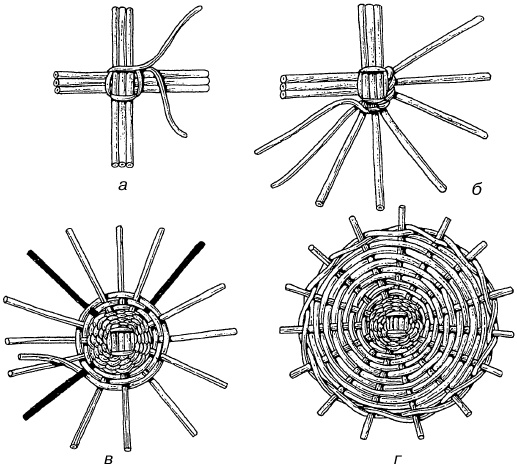 а

б

в

г