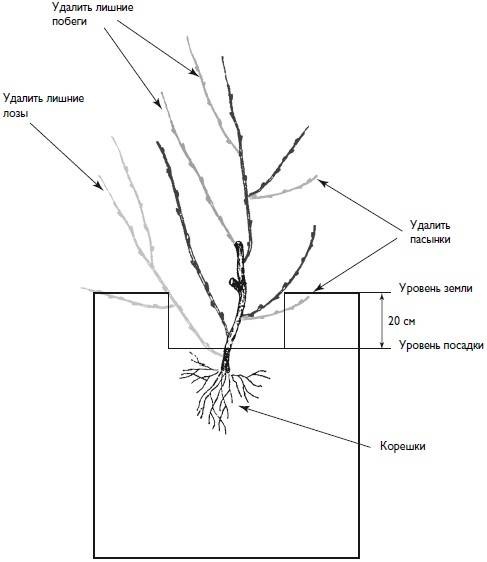 Удалить лишние побеги

Удалить лишние лозы

Удалить пасынки

Уровень земли

20 см

Уровень посадки

Корешки