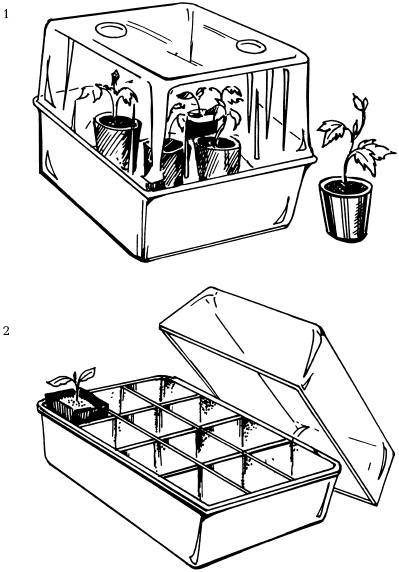 1

2