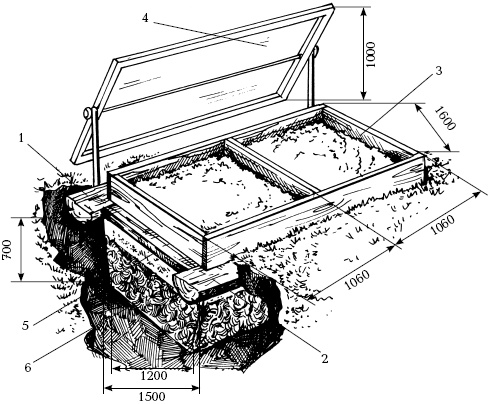 4
1000
3
1600
1
700
1060
1060
5
6
2
1200
1500