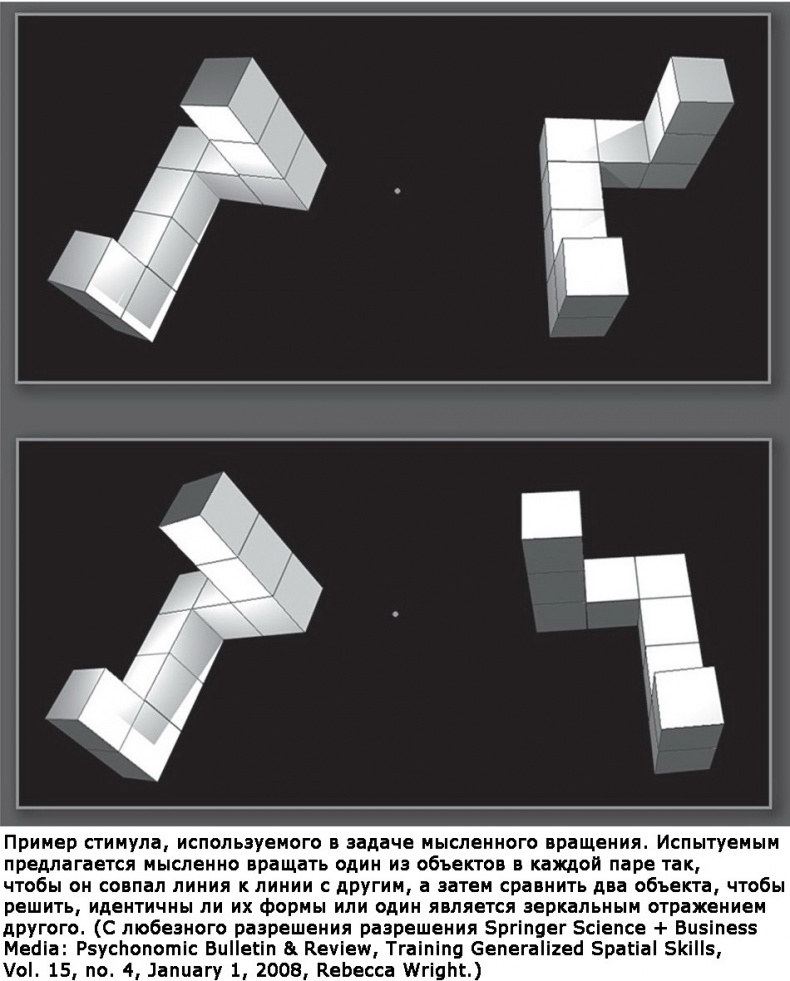 Пример стимула, используемого в задаче мысленного вращения. Испытуемым предлагается мысленно вращать один из объектов в каждой паре так, чтобы он совпал линия к линии с другим, а затем сравнить два объекта, чтобы решить, идентичны ли их формы или один является зеркальным отражением другого. (С любезного разрешения разрешения Springer Science + Business Media: Psychonomic Bulletin & Review, Training Generalized Spatial Skills, Vol. 15, no. 4, January 1, 2008, Rebecca Wright.)