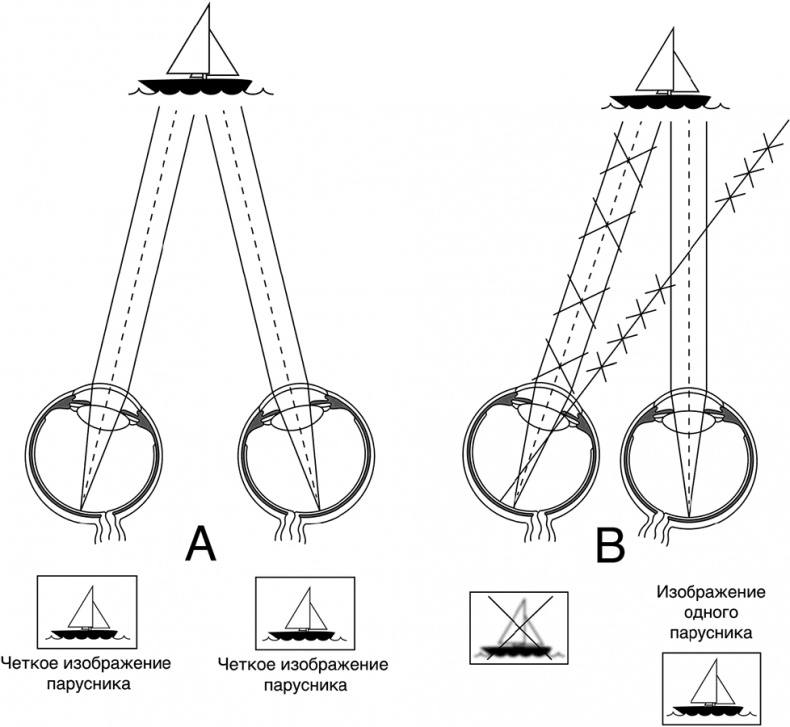 A

Четкое изображение парусника

Четкое изображение парусника

B

Изображение одного парусника