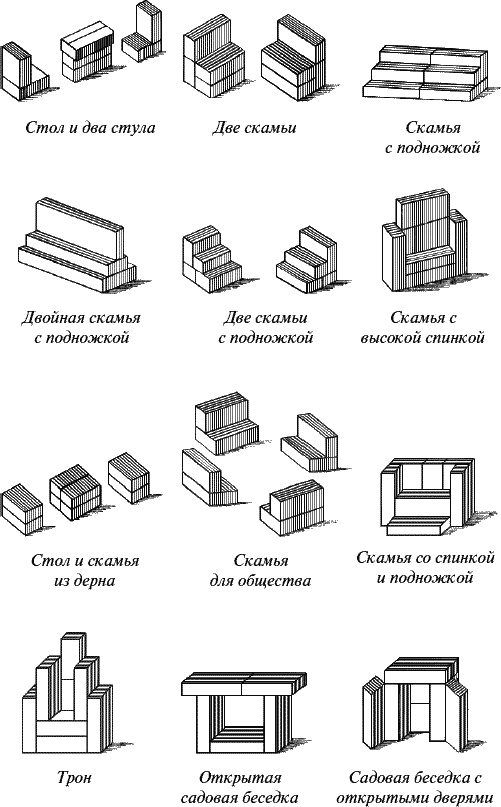 Стол и два стула

Две скамьи

Скамья с подножкой

Двойная скамья с подножкой

Две скамьи с подножкой

Скамья с высокой спинкой

Стол и скамья из дерна

Скамья для общества

Скамья со спинкой и подножкой

Трон

Открытая садовая беседка

Садовая беседка с открытыми дверями