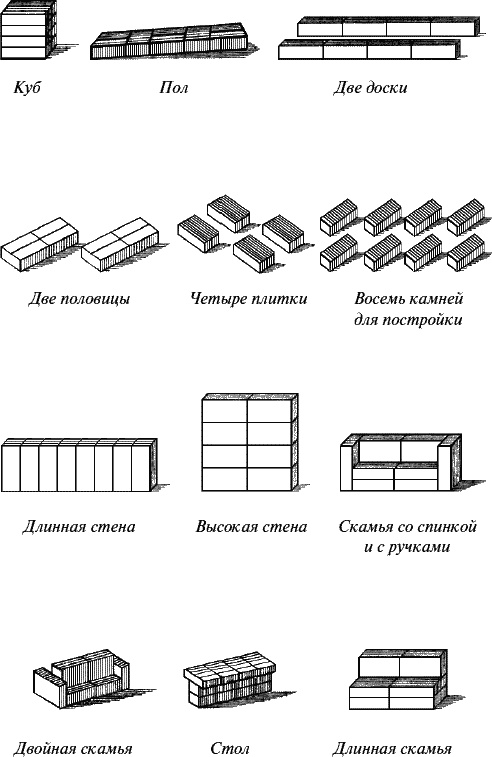 Куб

Пол

Две доски

Две половицы

Четыре плитки

Восемь камней для постройки

Длинная стена

Высокая стена

Скамья со спинкой и с ручками

Двойная скамья

Стол

Длинная скамья