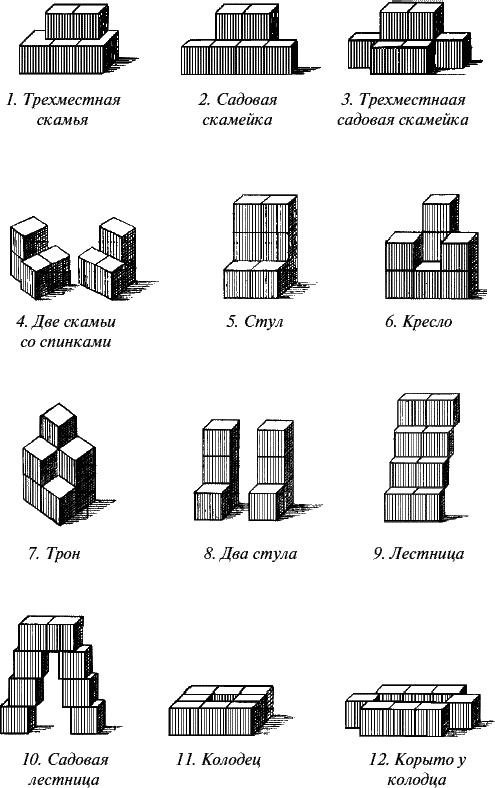 1. Трехместная скамья

2. Садовая скамейка

3. Трехместнаая садовая скамейка

4. Две скамьи со спинками

5. Стул

6. Кресло

7. Трон

8. Два стула

9. Лестница

10. Садовая лестница

11. Колодец

12. Корыто у колодца