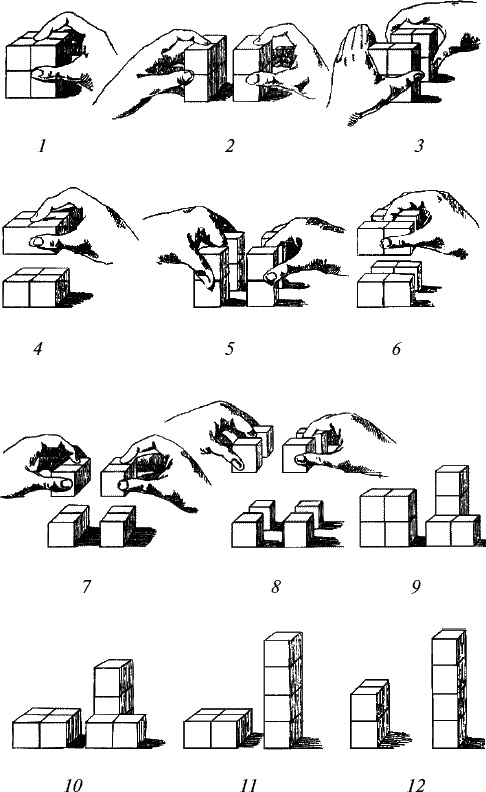 1

2

3

4

5

6

7

8

9

10

11

12