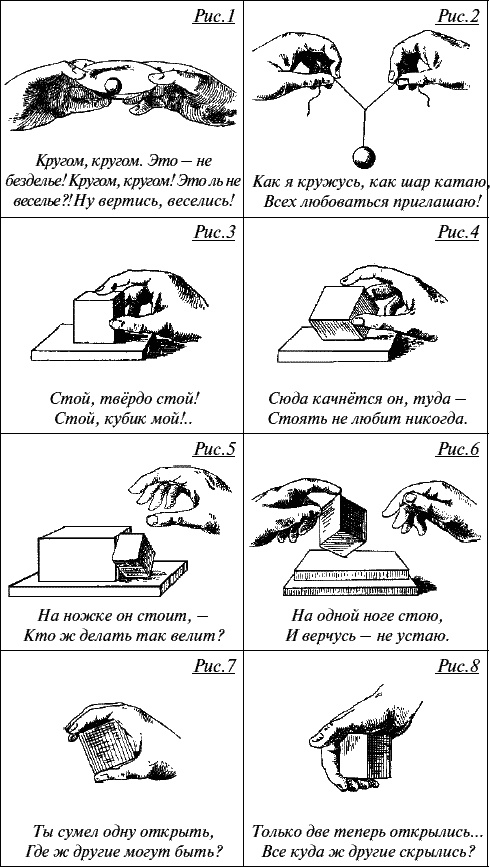 Рис.1

Кругом, кругом. Это — не безделье! Кругом, кругом! Это ль не веселье?! Ну вертись, веселись!

Рис.2

Как я кружусь, как шар катаю, Всех любоваться приглашаю!

Рис.3

Стой, твёрдо стой! Стой, кубик мой!..

Рис.4

Сюда качнётся он, туда — Стоять не любит никогда.

Рис.5

На ножке он стоит, — Кто ж делать так велит?

Рис.6

На одной ноге стою, И верчусь — не устаю.

Рис.7

Ты сумел одну открыть, Где ж другие могут быть?

Рис.8

Только две теперь открылись... Все куда ж другие скрылись?