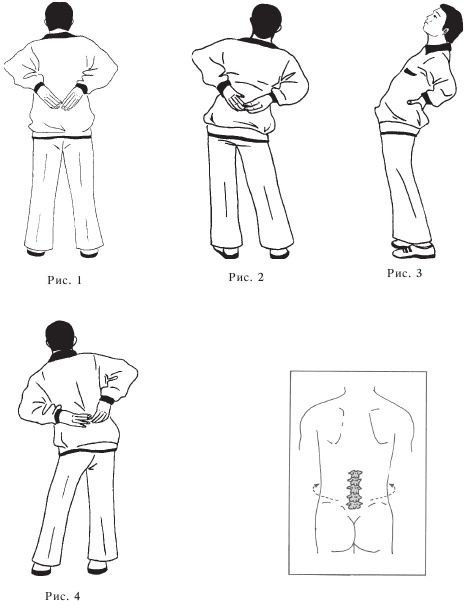 Рис. 1

Рис. 2

Рис. 3

Рис. 4