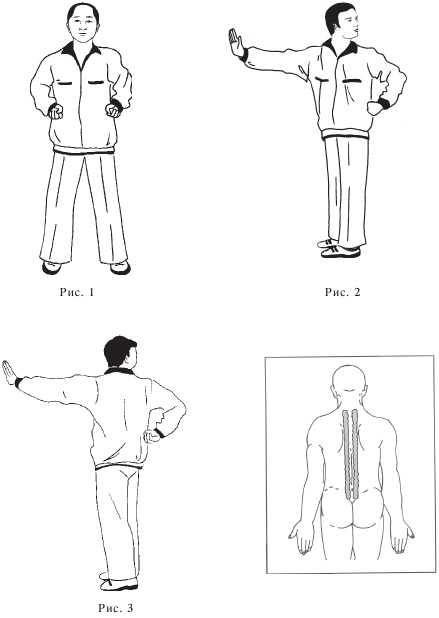 Рис. 1

Рис. 2

Рис. 3