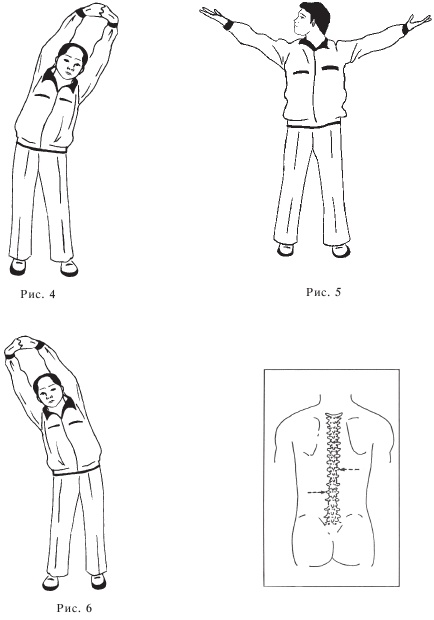 Рис. 4

Рис. 5

Рис. 6