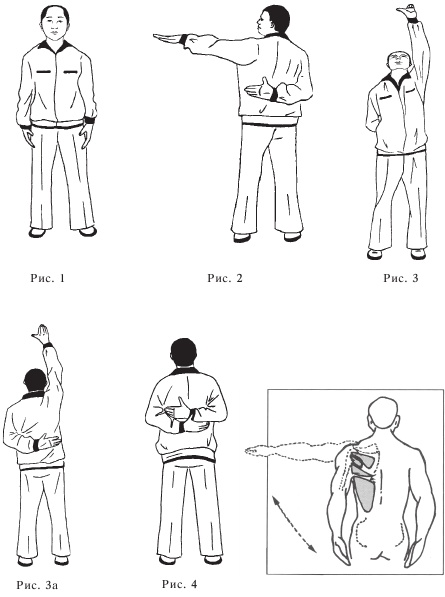 Рис. 1

Рис. 2

Рис. 3

Рис. 3а

Рис. 4