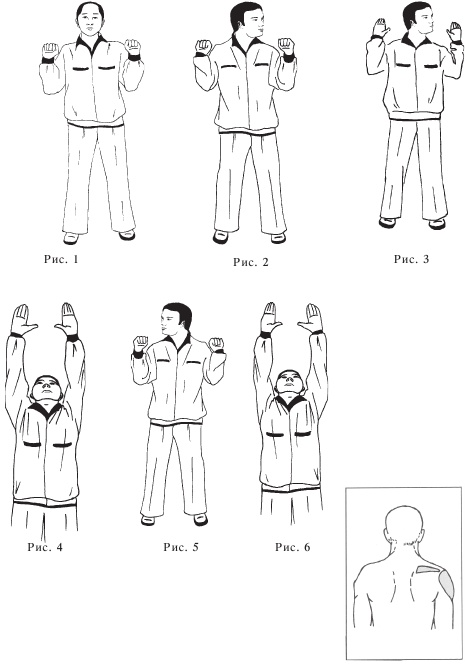 Рис. 1

Рис. 2

Рис. 3

Рис. 4

Рис. 5

Рис. 6