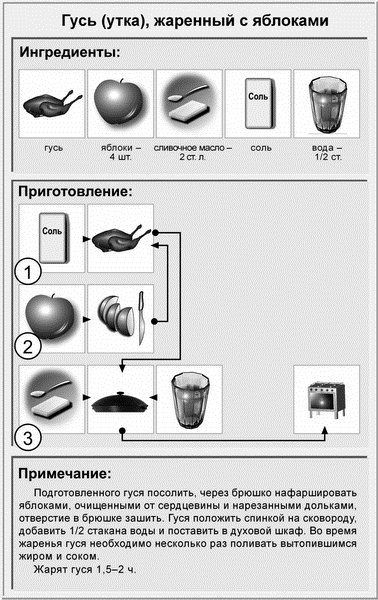 Гусь (утка), жаренный с яблоками

Ингредиенты:

Соль

гусь

яблоки – 4 шт.

сливочное масло – 2 ст. л.

соль

вода – 1/2 ст.

Приготовление:

Соль

1

2

3

Примечание:

Подготовленного гуся посолить, через брюшко нафаршировать яблоками, очищенными от сердцевины и нарезанными дольками, отверстие в брюшке зашить. Гуся положить спинкой на сковороду, добавить 1/2 стакана воды и поставить в духовой шкаф. Во время жаренья гуся необходимо несколько раз поливать вытопившимся жиром и соком.

Жарят гуся 1,5–2 ч.