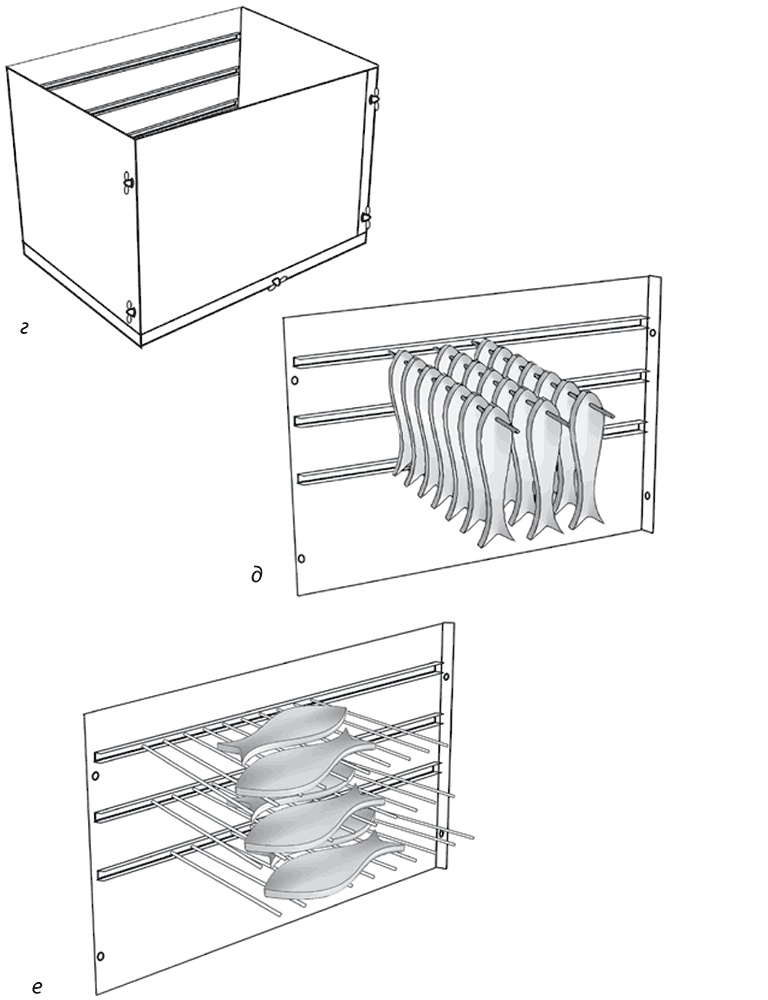 г

д

е