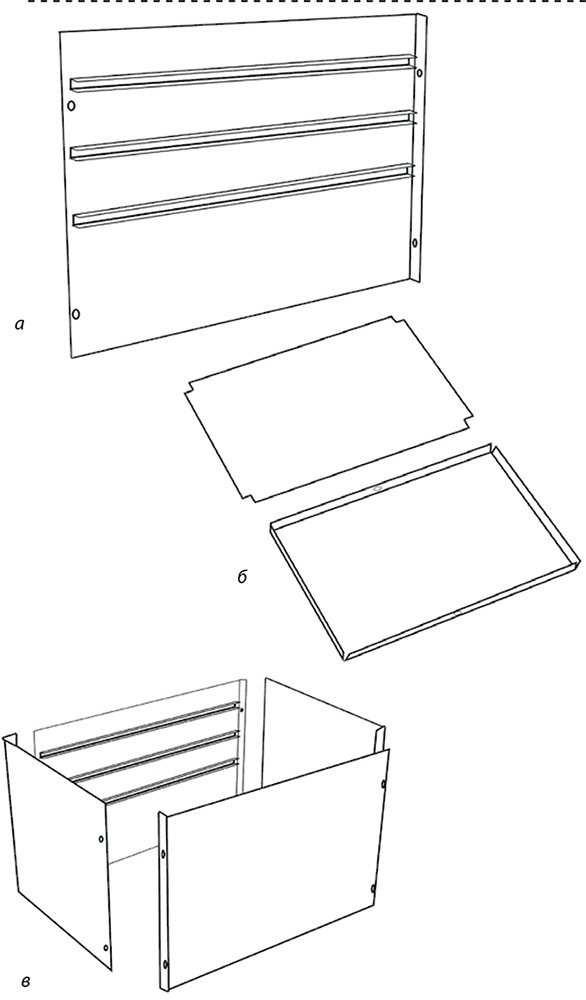 а

б

в