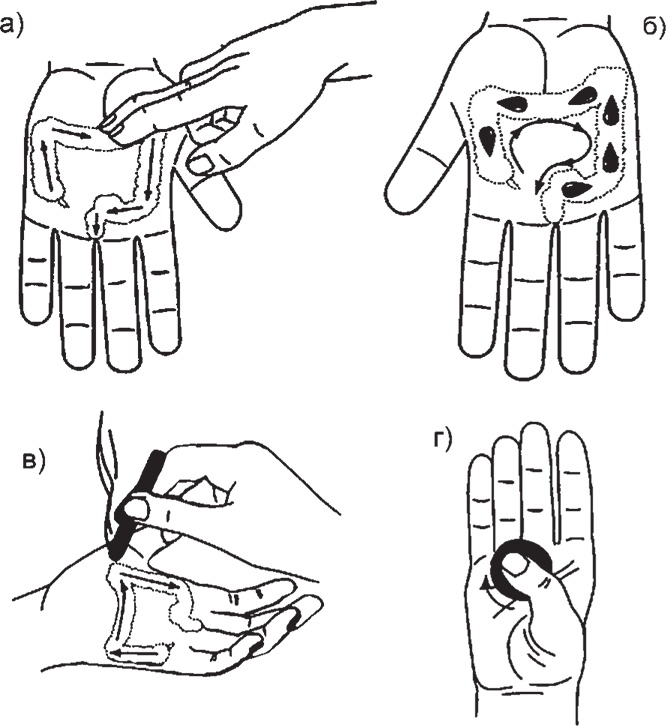 а)

б)

в)

г)