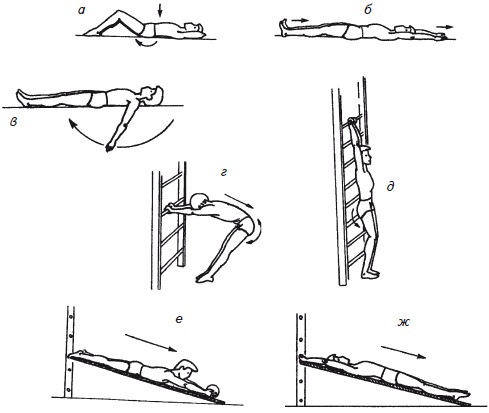 а
б
в
г
д
е
ж