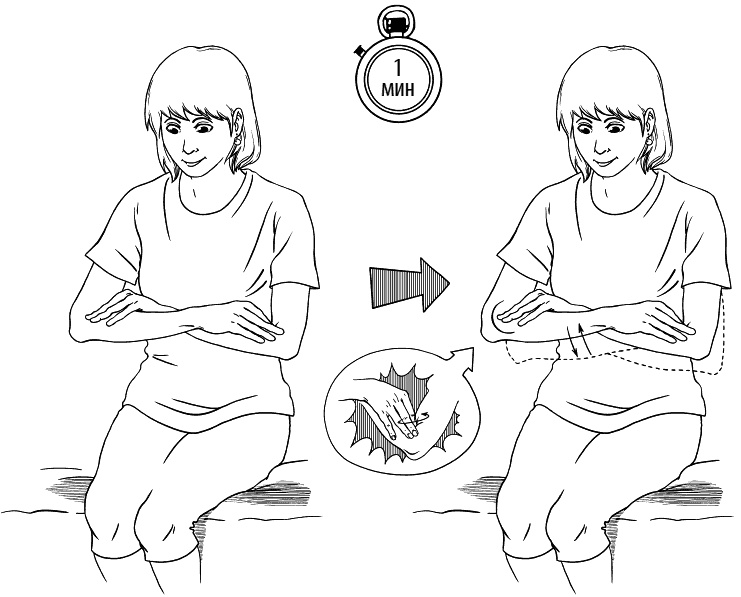 1
мин