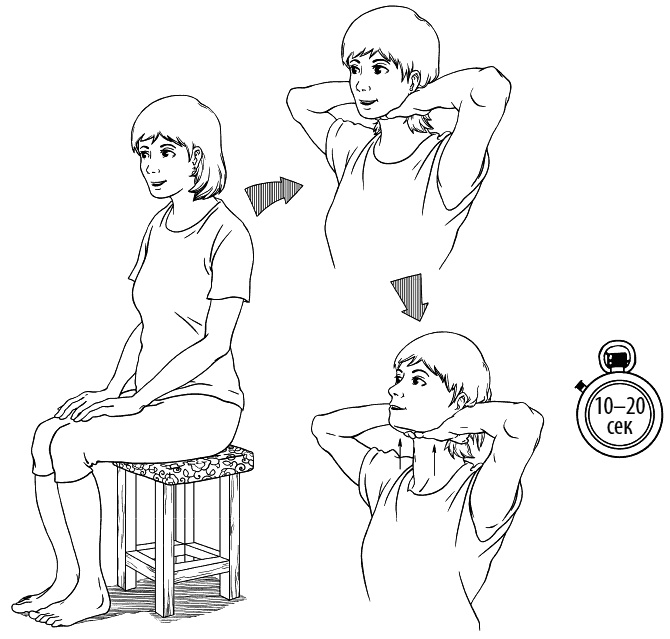 10–20 сек