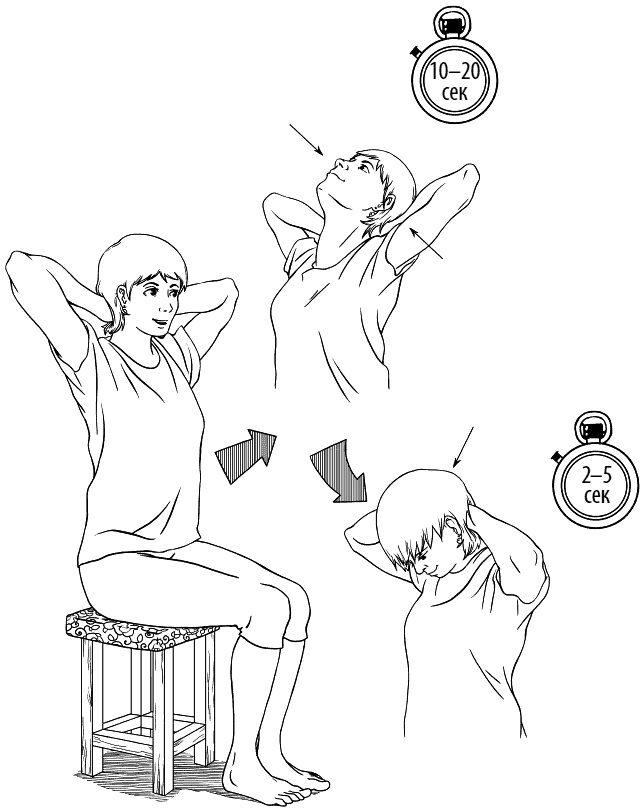 10–20 сек

2–5 сек