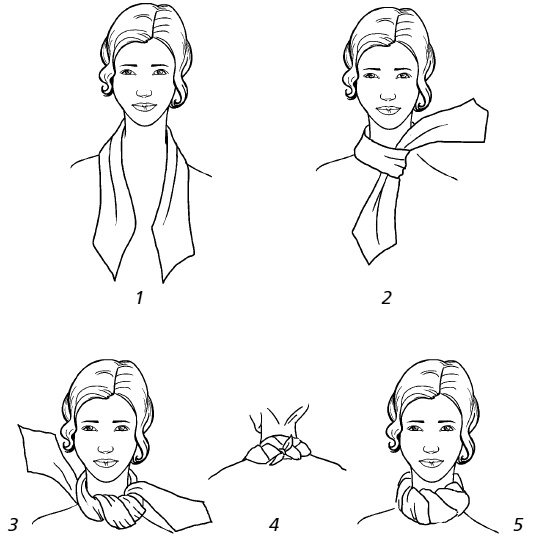 1

2

3

4

5