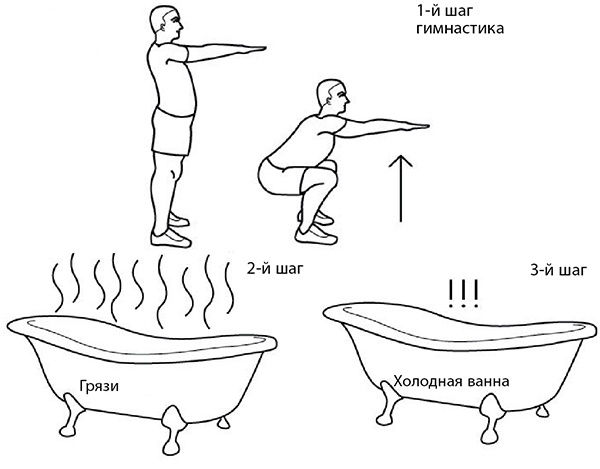 1-й шаг
гимнастика

2-й шаг

Грязи

3-й шаг

!!!

Холодная ванна