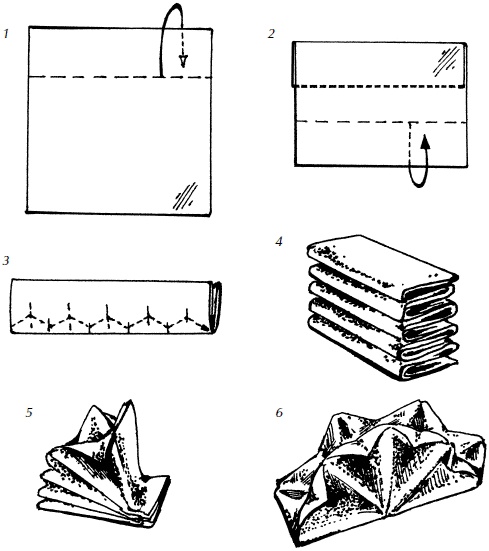 1

2

3

4

5

6