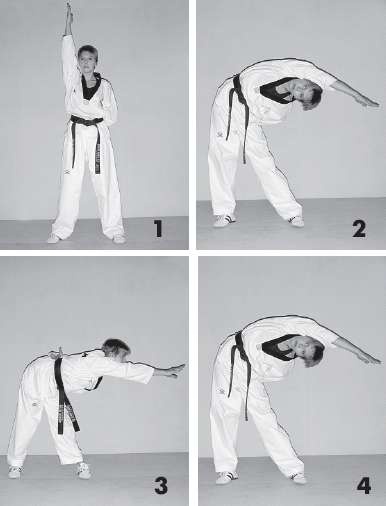 1

2

3

4