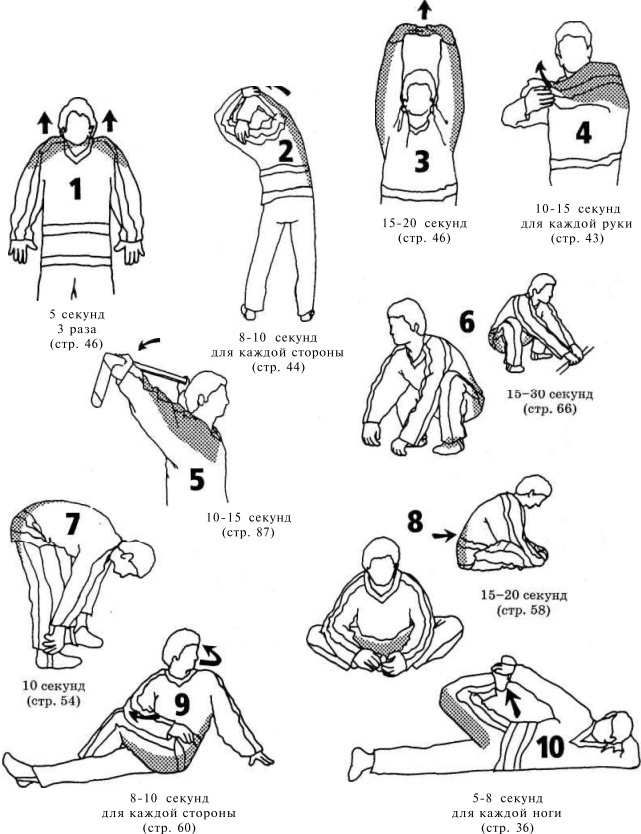 1
5 секунд
3 раза
(стр. 46)

2
8-10 секунд
для каждой стороны
(стр. 44)

3
15-20 секунд
(стр. 46)

4
10-15 секунд
для каждой руки
(стр. 43)

5
10-15 секунд
(стр. 87)

6
15–30 секунд
(стр. 66)

7
10 секунд
(стр. 54)

8
15–20 секунд
(стр. 58)

9
8-10 секунд
для каждой стороны
(стр. 60)

10
5-8 секунд
для каждой ноги
(стр. 36)