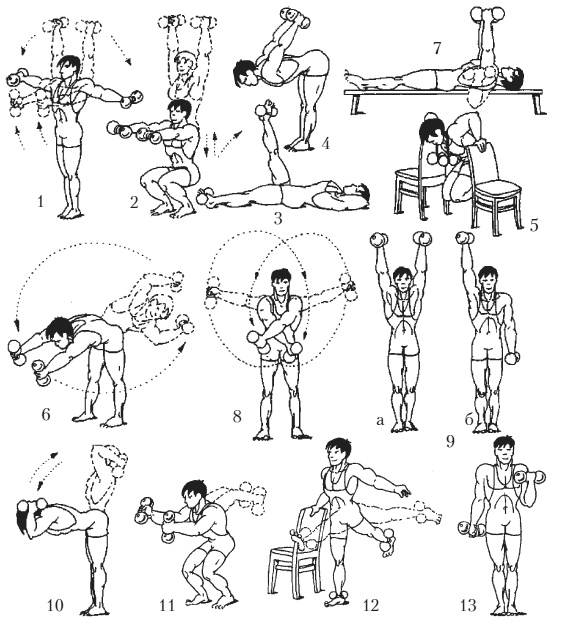 7
4
1
2
3
5
6
8
а
б
9
10
11
12
13