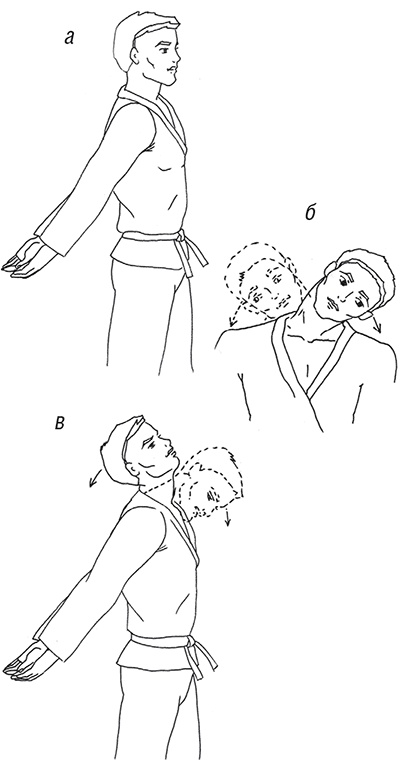 а

б

в