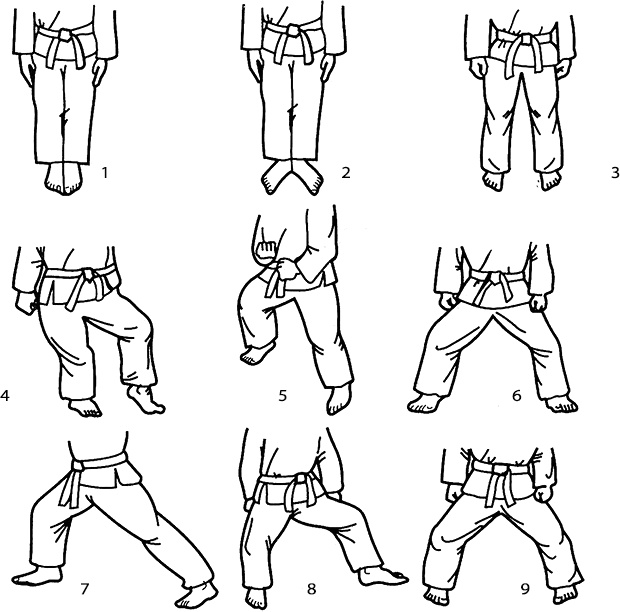 1

2

3

4

5

6

7

8

9