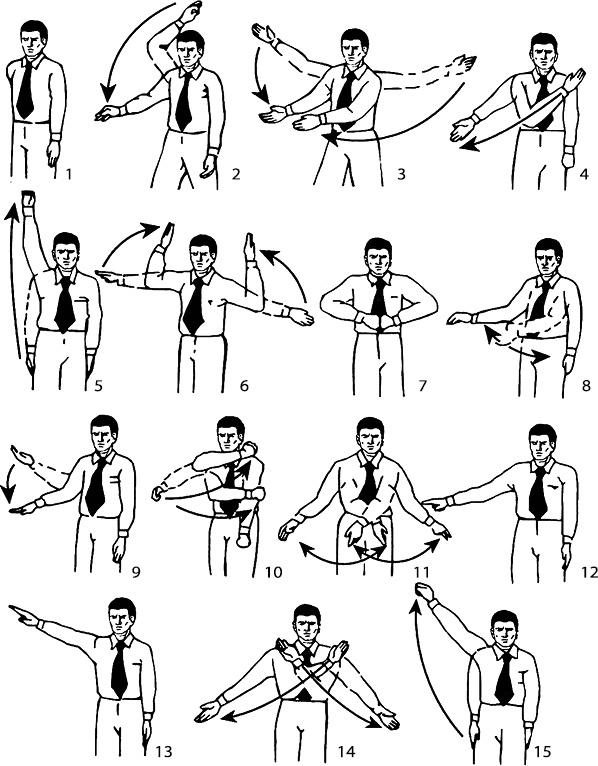 1
2
3
4
5
6
7
8
9
10
11
12
13
14
15