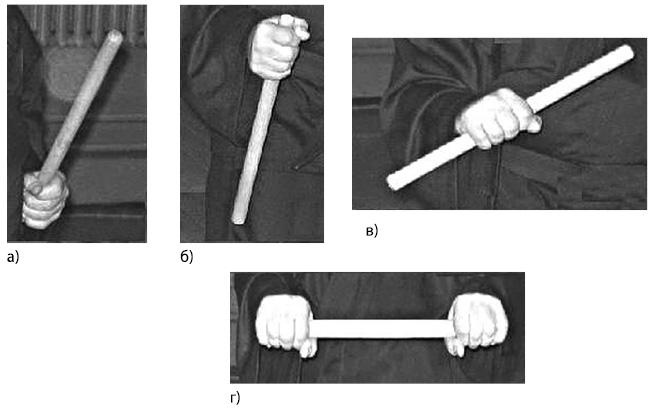 а)

б)

в)

г)