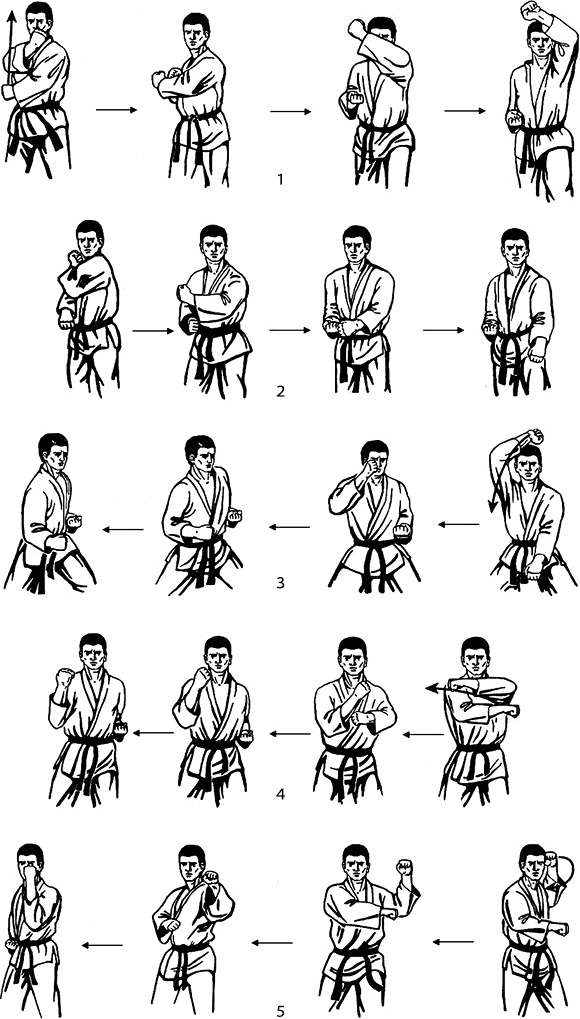 1

2

3

4

5