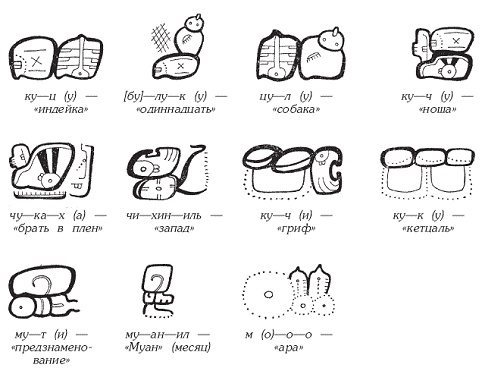 ку—ц (у) — «индейка»

[бу]—лу—к (у) — «одиннадцать»

цу—л (у) — «собака»

ку—ч (у) — «ноша»

чу—ка—х (а) — «брать в плен»

чи—хин—иль — «запад»

ку—ч (и) — «гриф»

ку—к (у) — «кетцаль»

му—т (и) — «предзнаменование»

му—ан—ил — «Муан» (месяц)

м (о)—о—о — «ара»