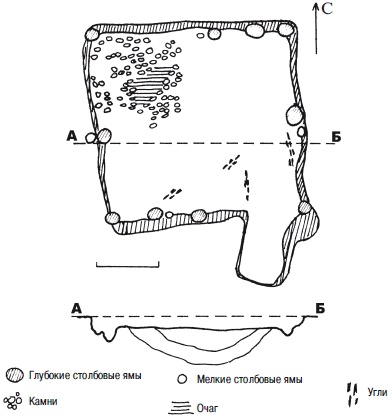 С

А

Б

А

Б

Глубокие столбовые ямы

Мелкие столбовые ямы

Угли

Камни

Очаг