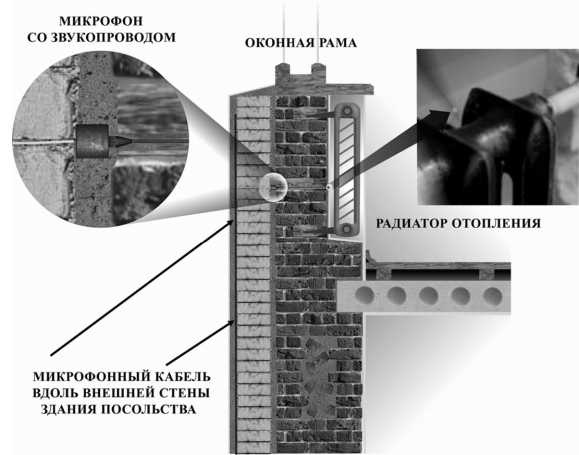 МИКРОФОН
СО ЗВУКОПРОВОДОМ

ОКОННАЯ РАМА

РАДИАТОР ОТОПЛЕНИЯ

МИКРОФОННЫЙ КАБЕЛЬ
ВДОЛЬ ВНЕШНЕЙ СТЕНЫ
ЗДАНИЯ ПОСОЛЬСТВА